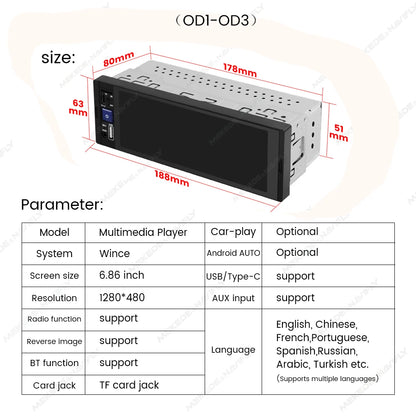 （OD1-OD3）

size:

80mm

178mm

63 mm

51 mm

188mm

Parameter:

| Model | Multimedia Player | Car-play | Optional |
|---|---|---|---|
| System | Wince | Android AUTO | Optional |
| Screen size | 6.86 inch | USB/Type-C | support |
| Resolution | 1280*480 | AUX input | support |
| Radio function | support | Language | English, Chinese, French,Portuguese, Spanish,Russian, Arabic, Turkish etc. (Supports multiple languages) |
| Reverse image | support | | |
| BT function | support | | |
| Card jack | TF card jack | | |