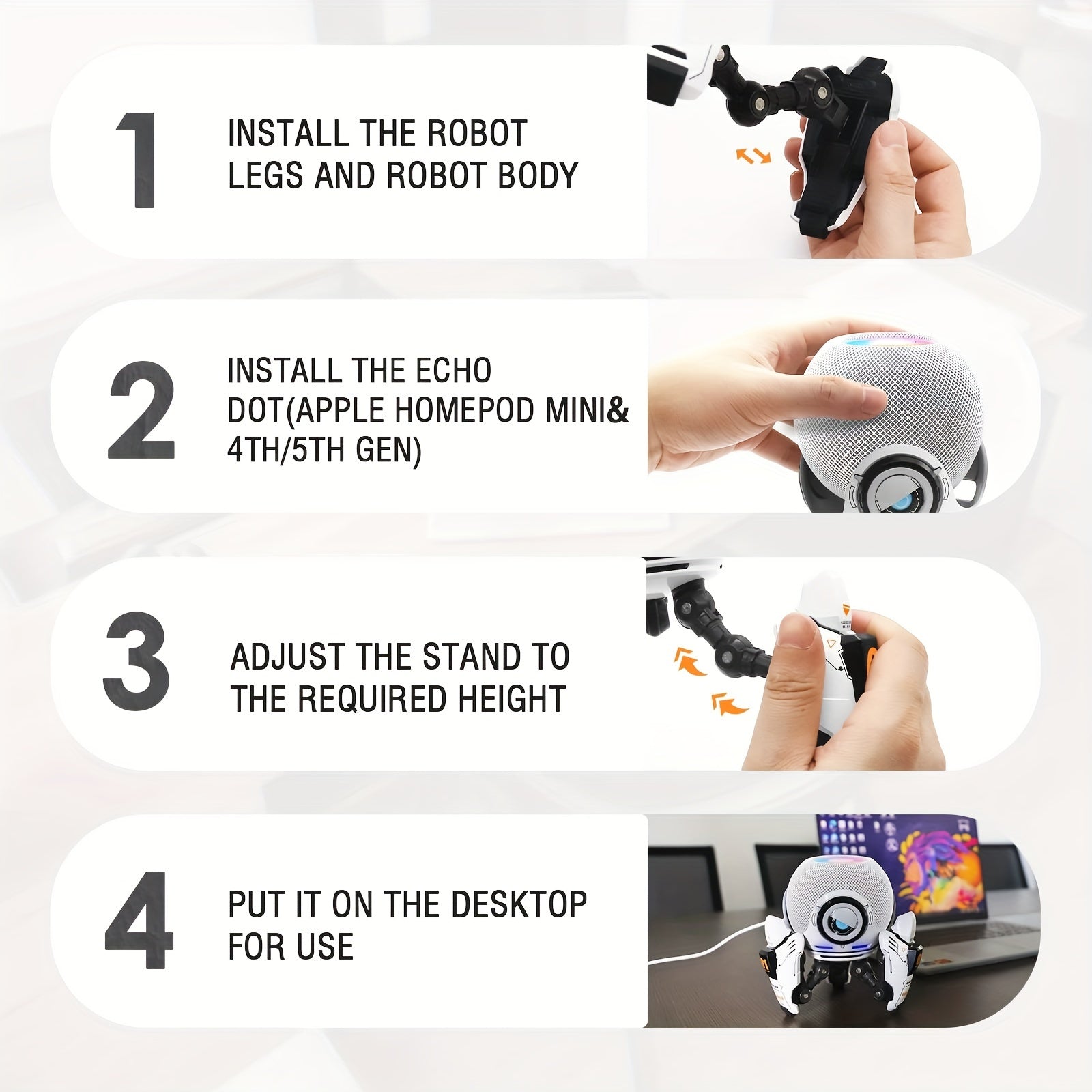 1

INSTALL THE ROBOT LEGS AND ROBOT BODY

2

INSTALL THE ECHO DOT(APPLE HOMEPOD MINI& 4TH/5TH GEN)

3

ADJUST THE STAND TO THE REQUIRED HEIGHT

4

PUT IT ON THE DESKTOP FOR USE